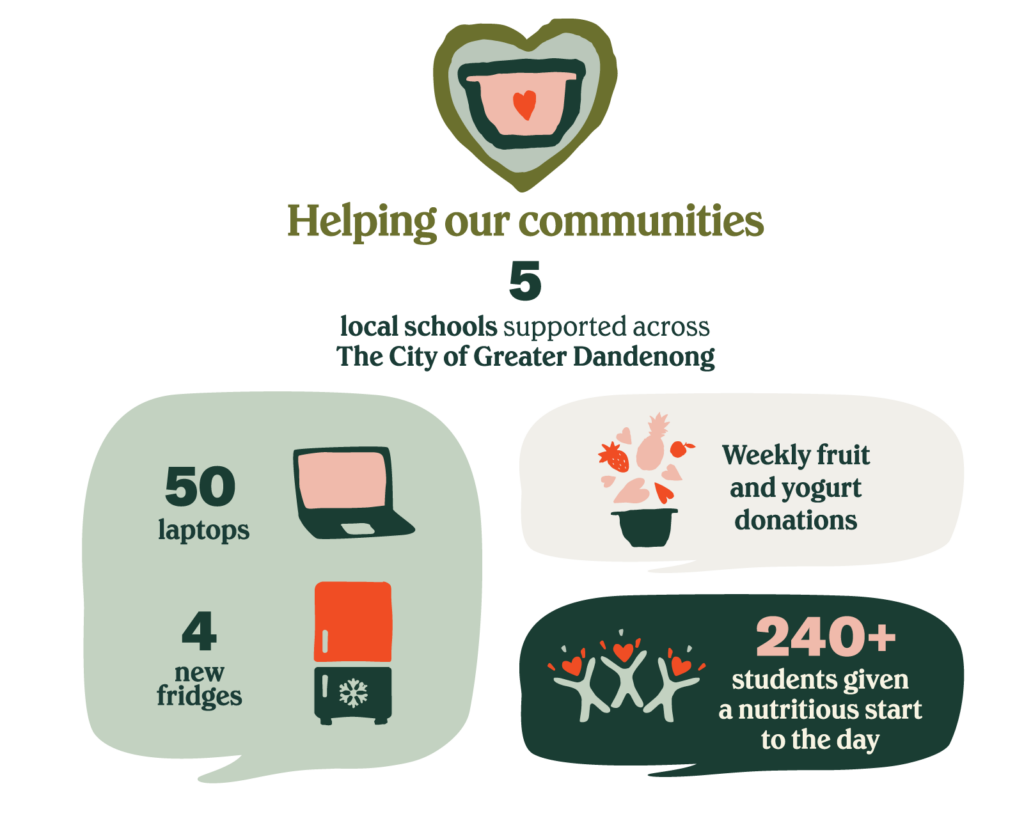 Helping our communities

5

local schools supported across The City of Greater Dandenong

50
laptops

4
new fridges

Weekly fruit and yogurt donations

240+
students given a nutritious start to the day