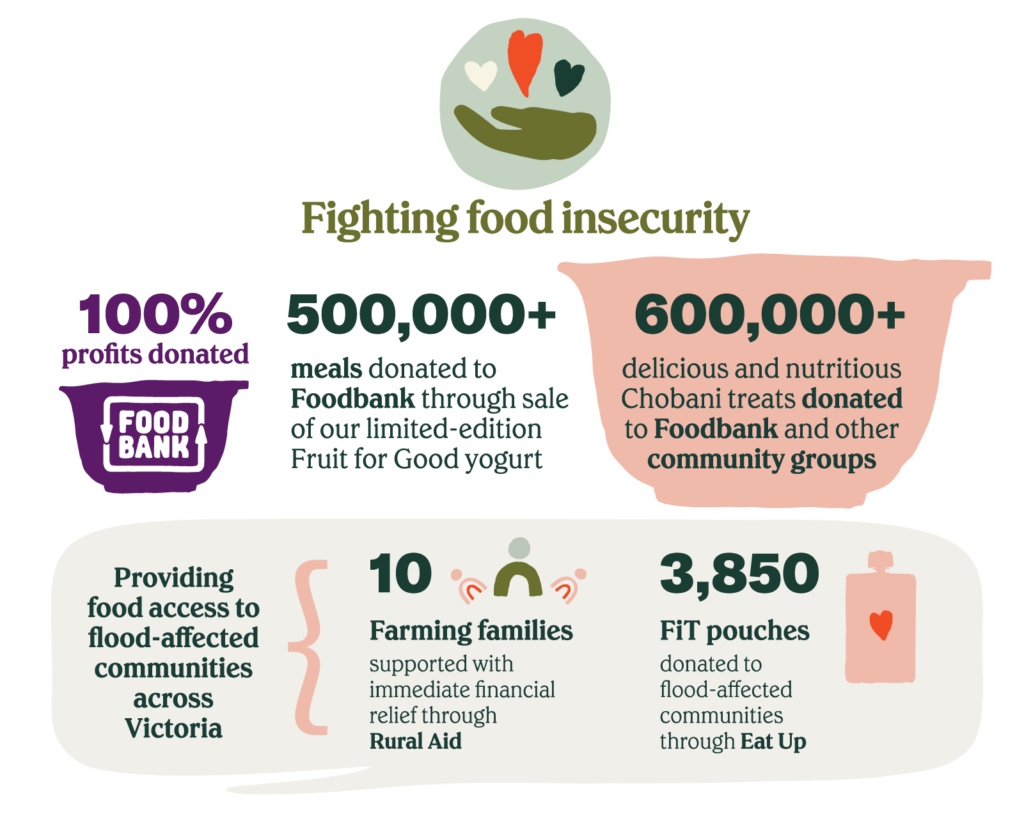 Fighting food insecurity

100%
profits donated

FOOD BANK

500,000+
meals donated to Foodbank through sale of our limited-edition Fruit for Good yogurt

600,000+
delicious and nutritious Chobani treats donated to Foodbank and other community groups

Providing food access to flood-affected communities across Victoria

10
Farming families
supported with immediate financial relief through Rural Aid

3,850
FiT pouches
donated to flood-affected communities through Eat Up