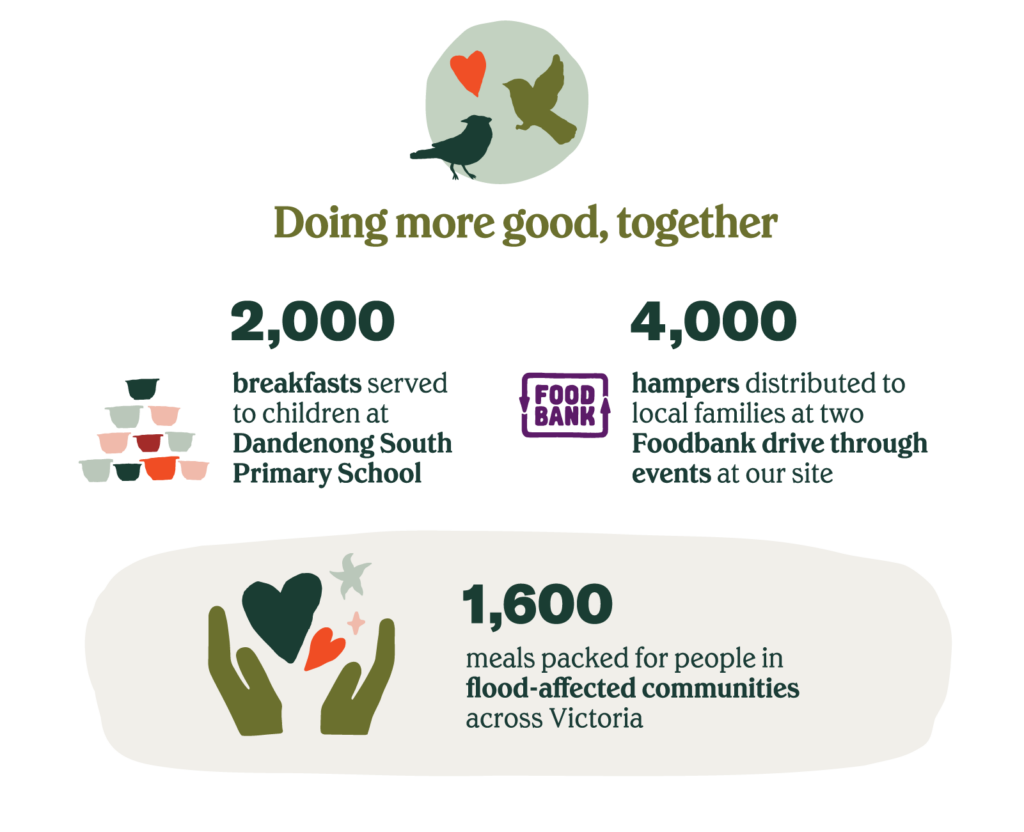 Doing more good, together

2,000

breakfasts served to children at Dandenong South Primary School

4,000

FOOD BANK

hampers distributed to local families at two Foodbank drive through events at our site

1,600

meals packed for people in flood-affected communities across Victoria